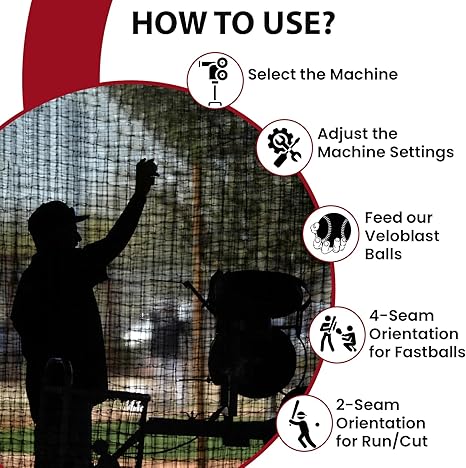 HOW TO USE?

Select the Machine

Adjust the Machine Settings

Feed our Veloblast Balls

4-Seam Orientation for Fastballs

2-Seam Orientation for Run/Cut